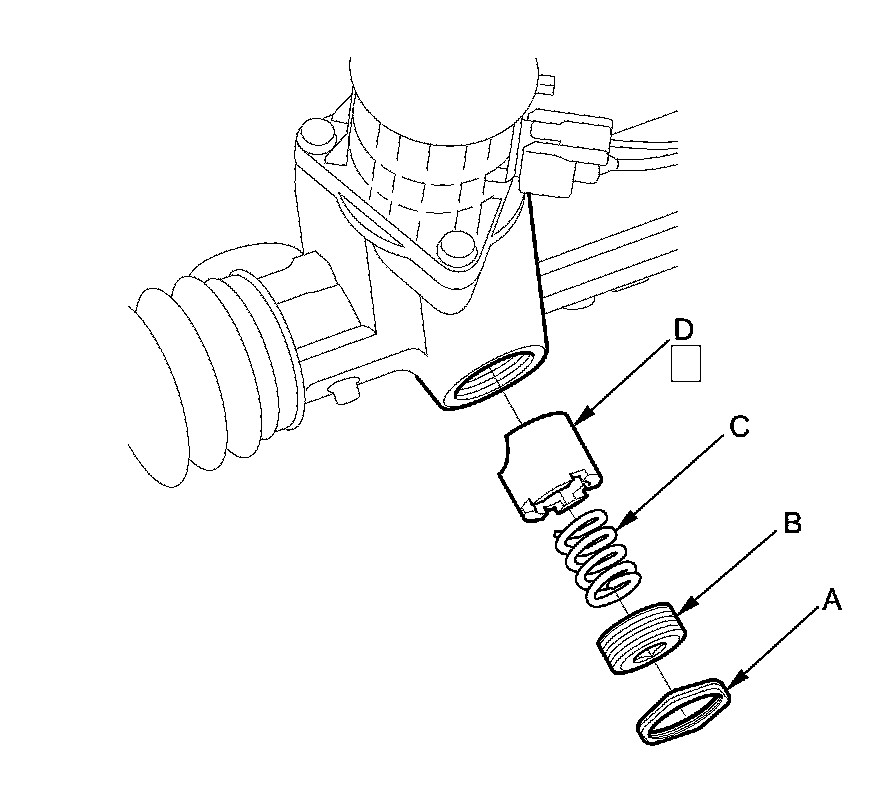 D
C
B
A