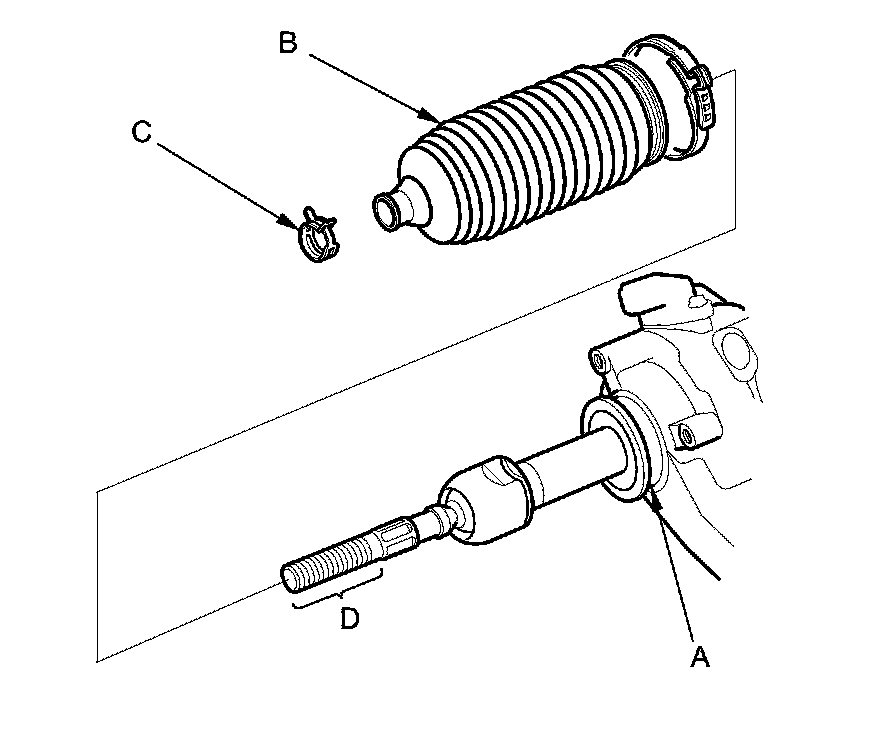 B
C
D
A