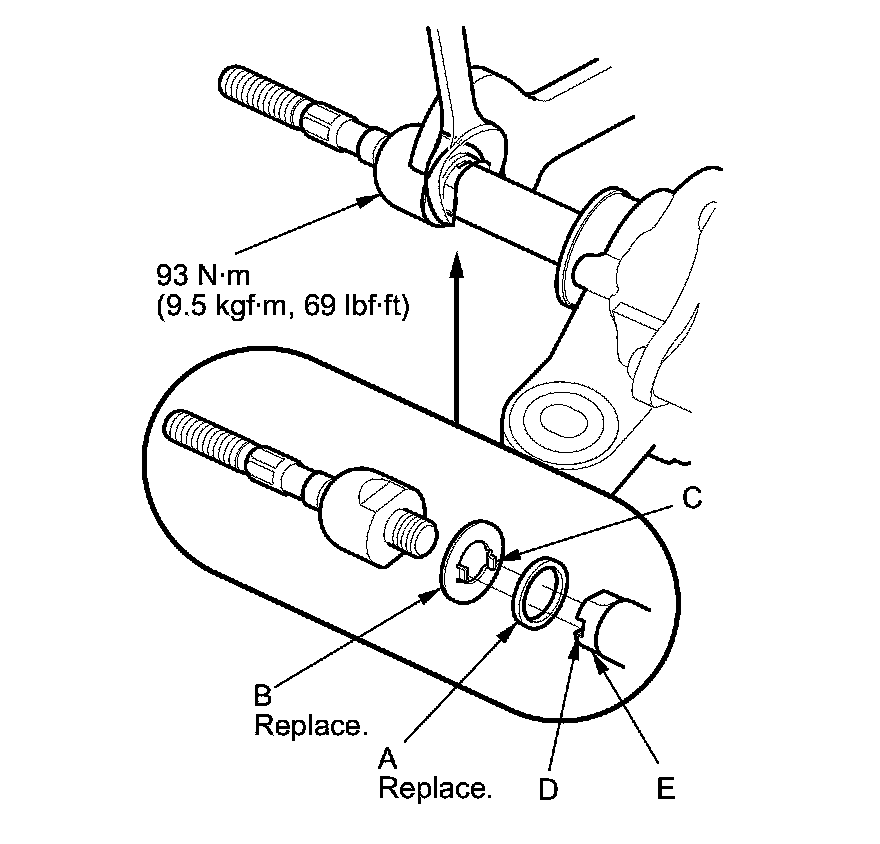 93 N·m
(9.5 kgf·m, 69 lbf·ft)

C

B
Replace.

A
Replace.

D

E