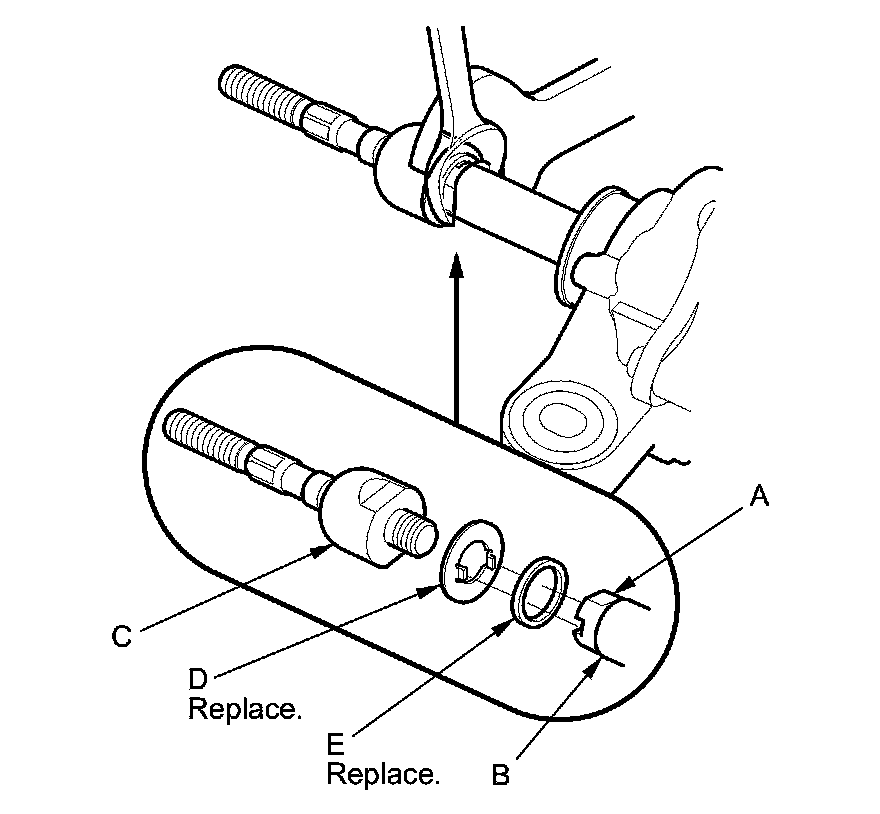 A

C

D
Replace.

E
Replace.

B