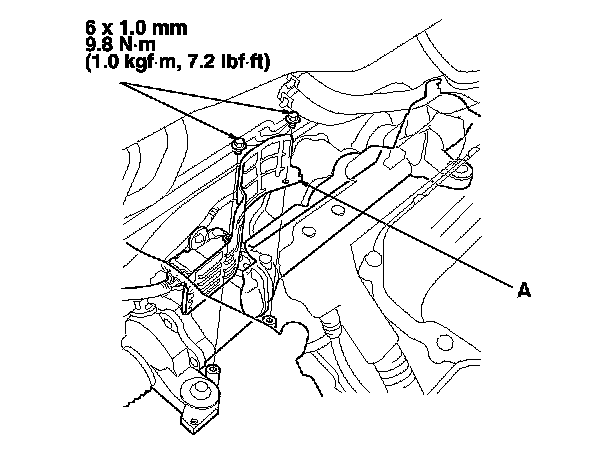 6 x 1.0 mm
9.8 N·m
(1.0 kgf·m, 7.2 lbf·ft)

A