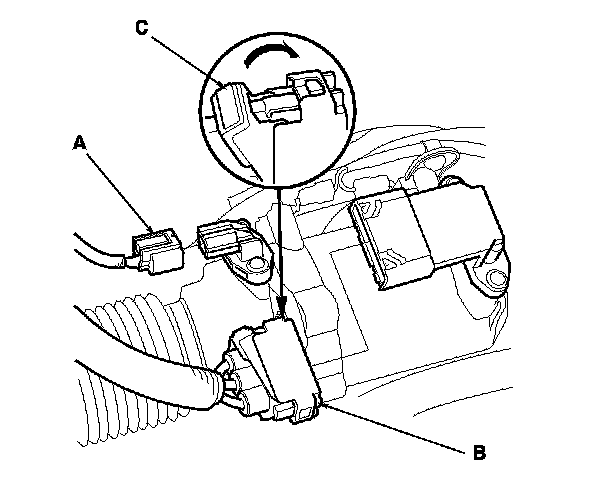 C

A

B