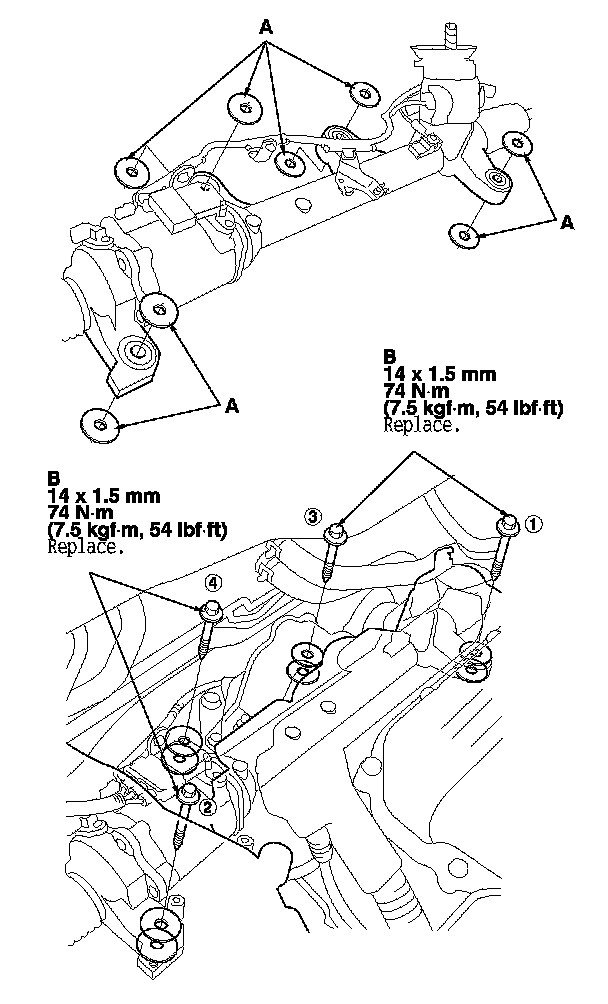 A

A

A

B
14 x 1.5 mm
74 N·m
(7.5 kgf·m, 54 lbf·ft)
Replace.

B
14 x 1.5 mm
74 N·m
(7.5 kgf·m, 54 lbf·ft)
Replace.

③

①

④

②