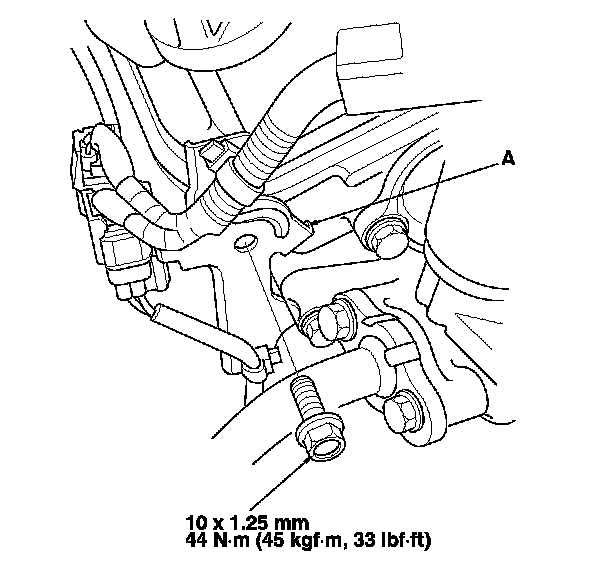 A

10 x 1.25 mm
44 N·m (45 kgf·m, 33 lbf·ft)