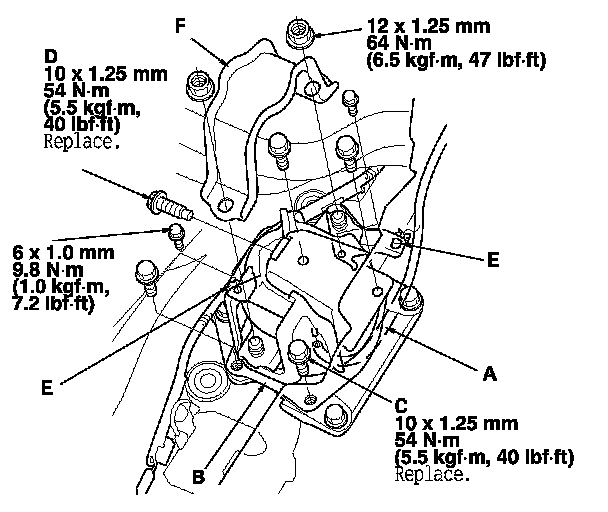 F

12 x 1.25 mm
64 N·m
(6.5 kgf·m, 47 lbf·ft)

D
10 x 1.25 mm
54 N·m
(5.5 kgf·m,
40 lbf·ft)
Replace.

6 x 1.0 mm
9.8 N·m
(1.0 kgf·m,
7.2 lbf·ft)

E

E

A

C
10 x 1.25 mm
54 N·m
(5.5 kgf·m, 40 lbf·ft)
Replace.

B