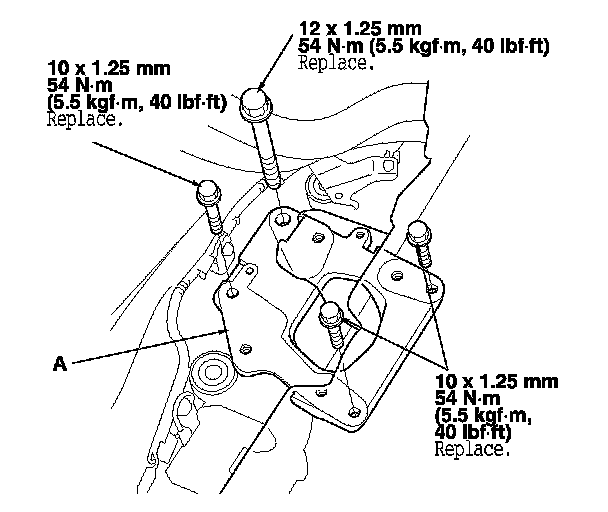 12 x 1.25 mm
54 N·m (5.5 kgf·m, 40 lbf·ft)
Replace.

10 x 1.25 mm
54 N·m
(5.5 kgf·m, 40 lbf·ft)
Replace.

A

10 x 1.25 mm
54 N·m
(5.5 kgf·m,
40 lbf·ft)
Replace.