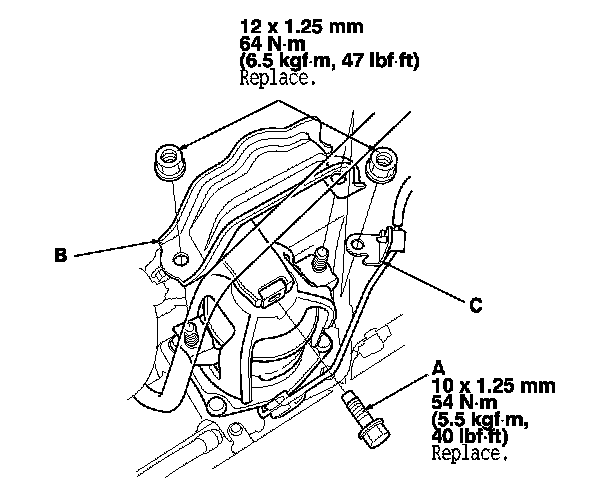 12 x 1.25 mm
64 N·m
(6.5 kgf·m, 47 lbf·ft)
Replace.

B

C

A
10 x 1.25 mm
54 N·m
(5.5 kgf·m,
40 lbf·ft)
Replace.