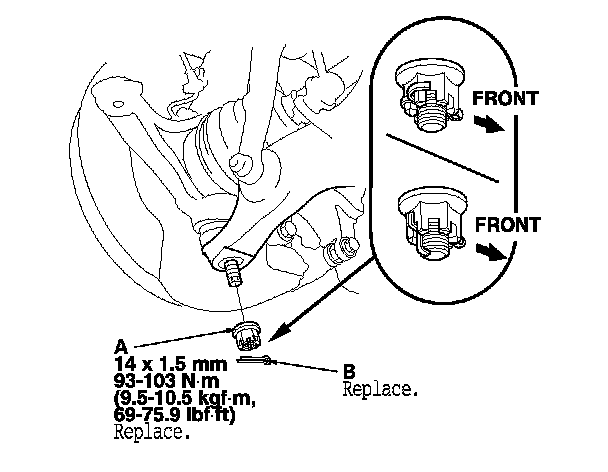 FRONT

FRONT

A
14 x 1.5 mm
93-103 N·m
(9.5-10.5 kgf·m,
69-75.9 lbf·ft)
Replace.

B
Replace.