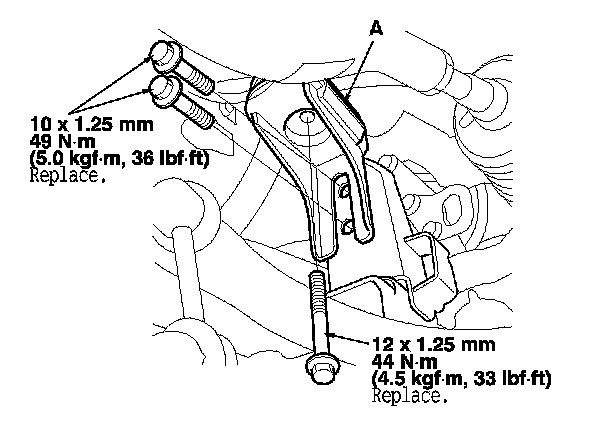 A

10 x 1.25 mm
49 N·m
(5.0 kgf·m, 36 lbf·ft)
Replace.

12 x 1.25 mm
44 N·m
(4.5 kgf·m, 33 lbf·ft)
Replace.