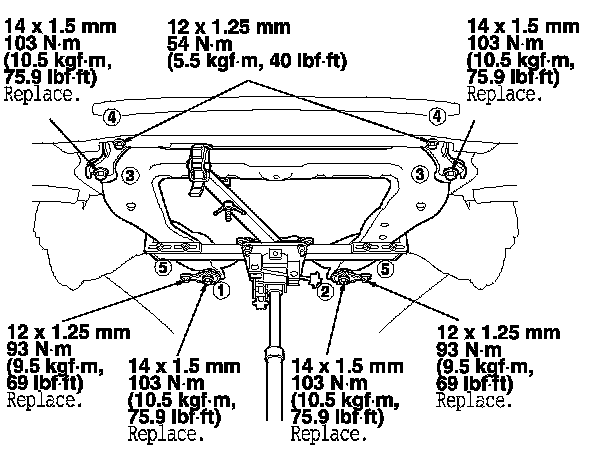 14 x 1.5 mm
103 N·m
(10.5 kgf·m,
75.9 lbf·ft)
Replace.

12 x 1.25 mm
54 N·m
(5.5 kgf·m, 40 lbf·ft)

14 x 1.5 mm
103 N·m
(10.5 kgf·m,
75.9 lbf·ft)
Replace.

4

4

3

3

5

5

1

2

12 x 1.25 mm
93 N·m
(9.5 kgf·m,
69 lbf·ft)
Replace.

14 x 1.5 mm
103 N·m
(10.5 kgf·m,
75.9 lbf·ft)
Replace.

14 x 1.5 mm
103 N·m
(10.5 kgf·m,
75.9 lbf·ft)
Replace.

12 x 1.25 mm
93 N·m
(9.5 kgf·m,
69 lbf·ft)
Replace.