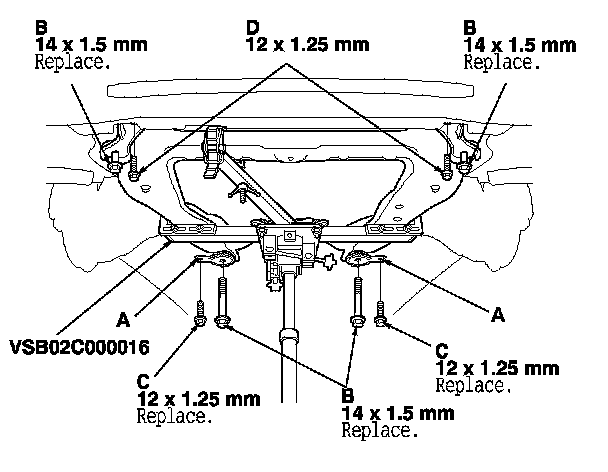 B
14 x 1.5 mm
Replace.

D
12 x 1.25 mm

B
14 x 1.5 mm
Replace.

A

A

VSB02C000016

C
12 x 1.25 mm
Replace.

C
12 x 1.25 mm
Replace.

B
14 x 1.5 mm
Replace.