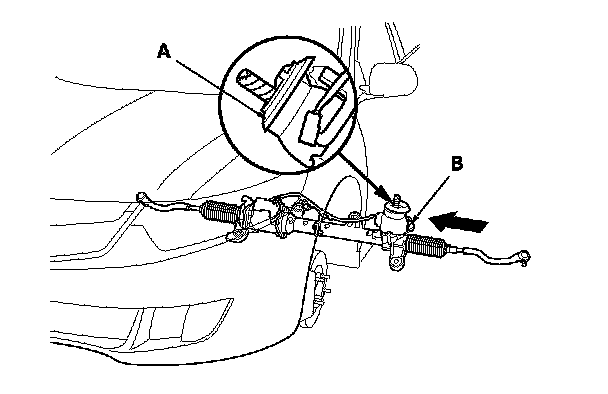 A

B