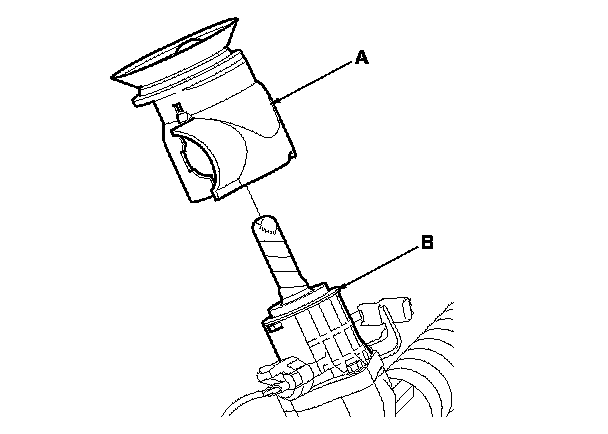 A

B