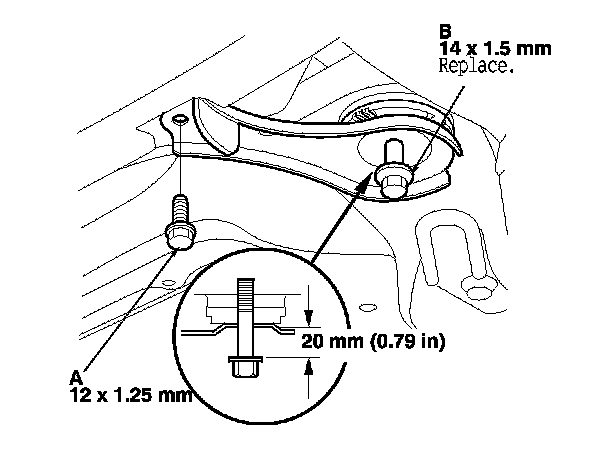 B
14 x 1.5 mm
Replace.

20 mm (0.79 in)

A
12 x 1.25 mm