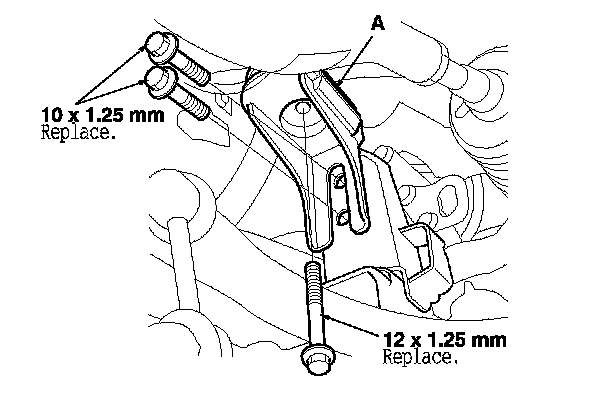 A

10 x 1.25 mm
Replace.

12 x 1.25 mm
Replace.