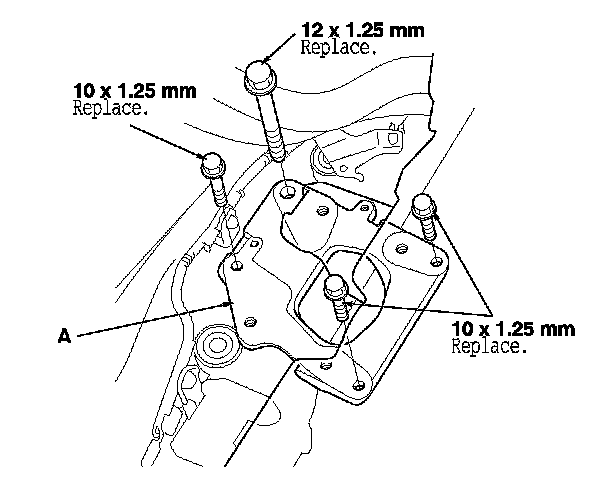 12 x 1.25 mm
Replace.

10 x 1.25 mm
Replace.

A

10 x 1.25 mm
Replace.