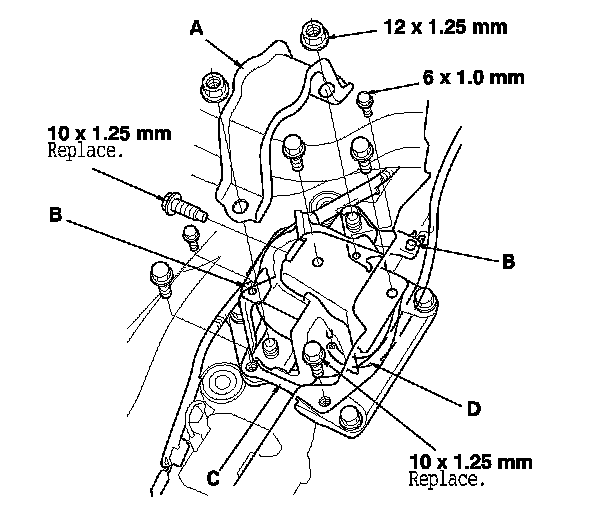 A

12 x 1.25 mm

6 x 1.0 mm

10 x 1.25 mm
Replace.

B

B

D

C

10 x 1.25 mm
Replace.