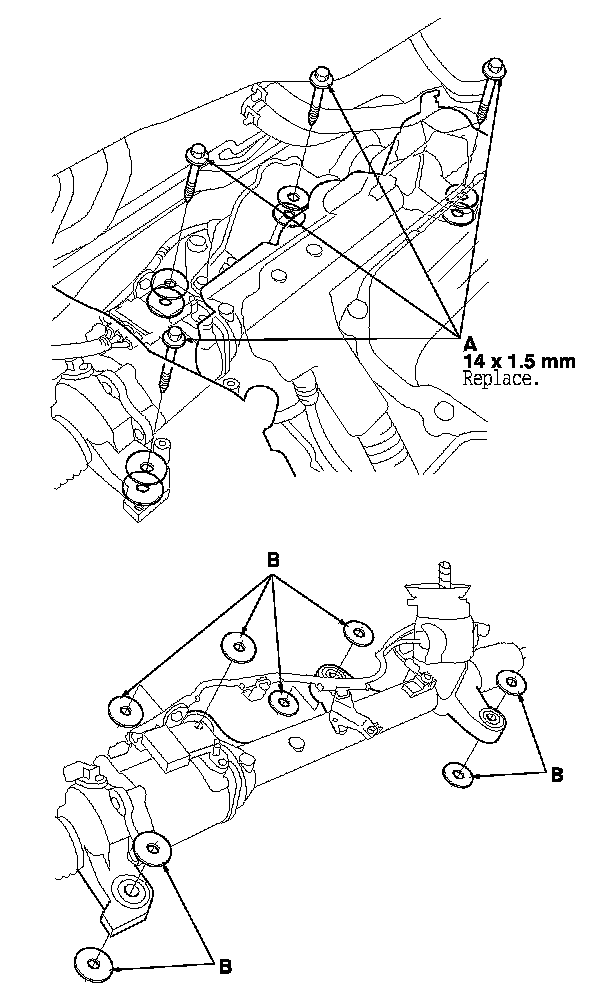 A
14 x 1.5 mm
Replace.

B

B

B