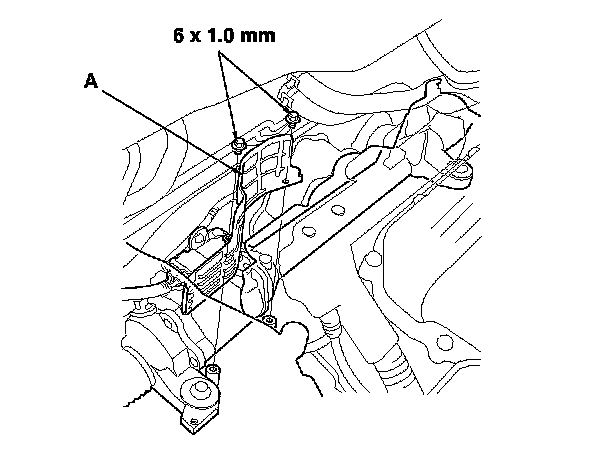 6 x 1.0 mm

A