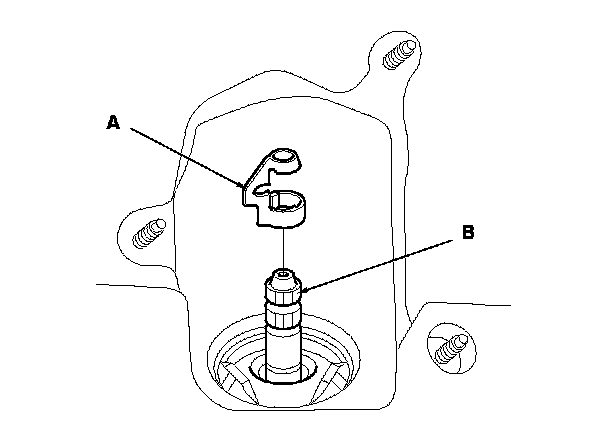 A

B