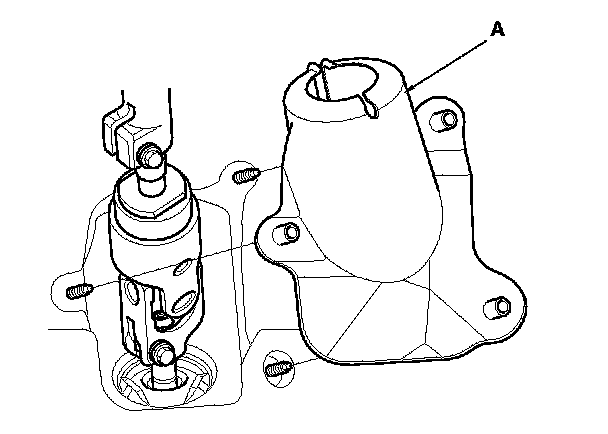 A