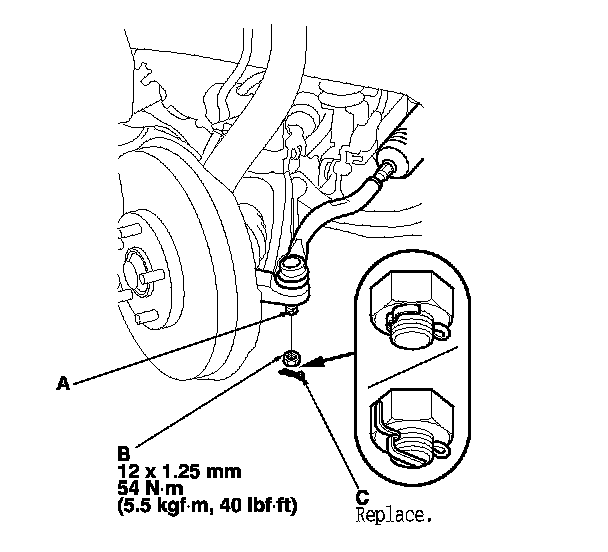 A

B
12 x 1.25 mm
54 N·m
(5.5 kgf·m, 40 lbf·ft)

C
Replace.