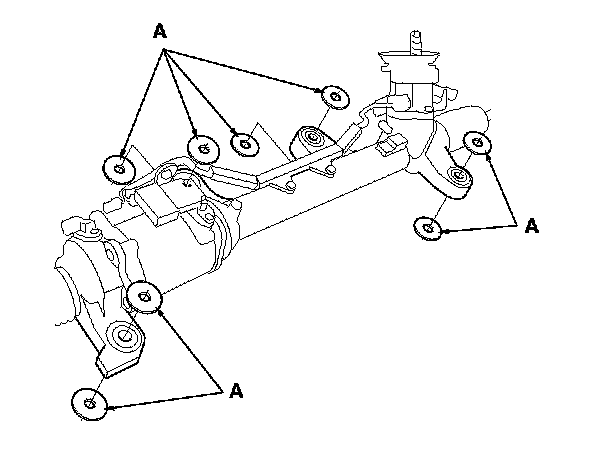 A

A

A