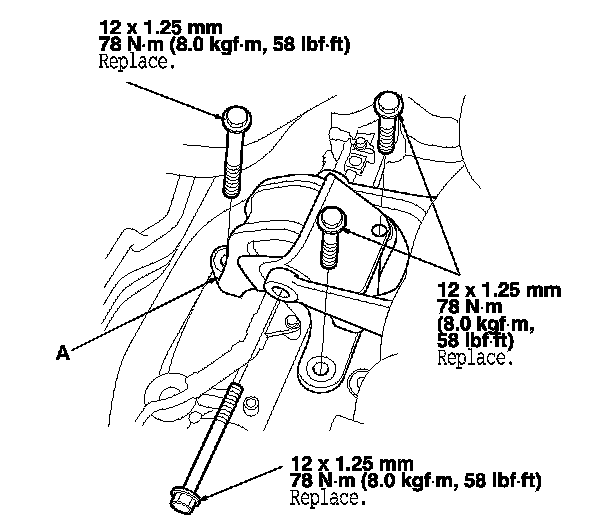 12 x 1.25 mm
78 N·m (8.0 kgf·m, 58 lbf·ft)
Replace.

12 x 1.25 mm
78 N·m
(8.0 kgf·m,
58 lbf·ft)
Replace.

A

12 x 1.25 mm
78 N·m (8.0 kgf·m, 58 lbf·ft)
Replace.