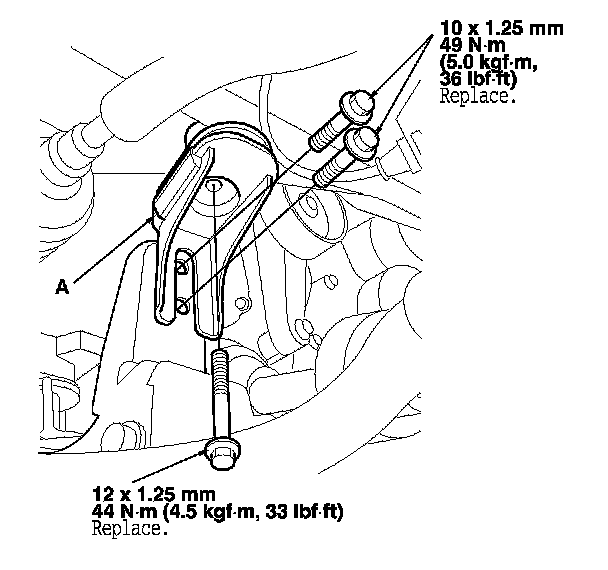 10 x 1.25 mm
49 N·m
(5.0 kgf·m,
36 lbf·ft)
Replace.

A

12 x 1.25 mm
44 N·m (4.5 kgf·m, 33 lbf·ft)
Replace.