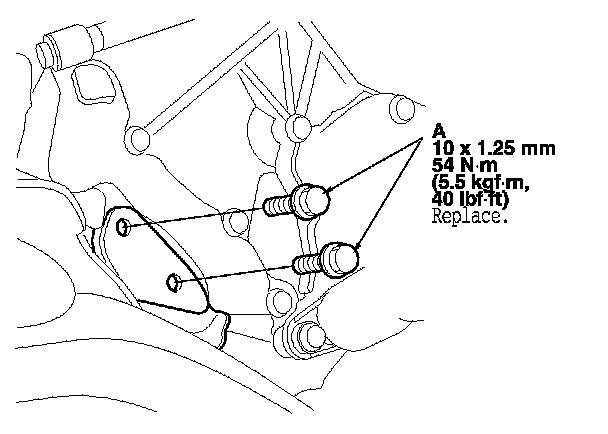 A
10 x 1.25 mm
54 N·m
(5.5 kgf·m,
40 lbf·ft)
Replace.