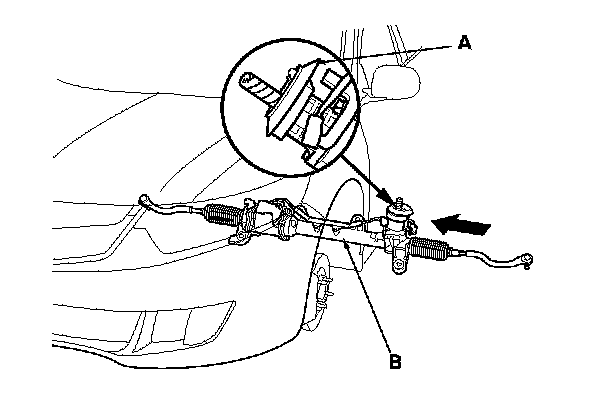 A

B