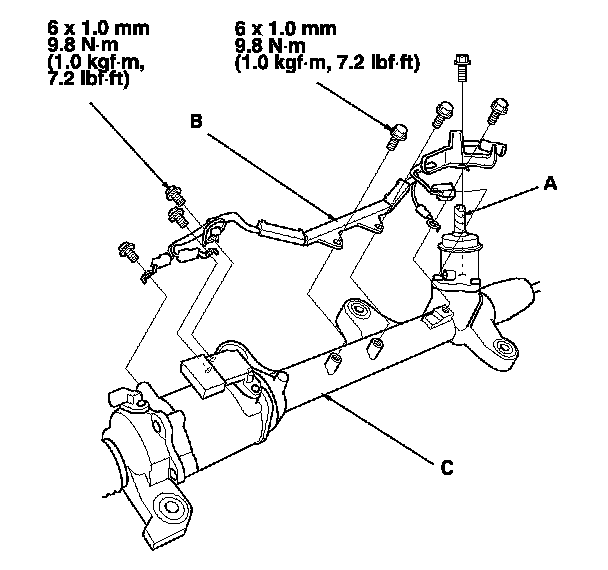 6 x 1.0 mm
9.8 N·m
(1.0 kgf·m,
7.2 lbf·ft)

6 x 1.0 mm
9.8 N·m
(1.0 kgf·m, 7.2 lbf·ft)

B

A

C