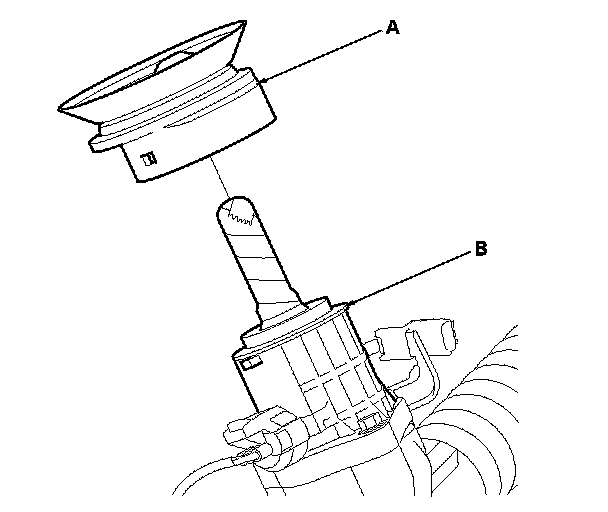 A

B