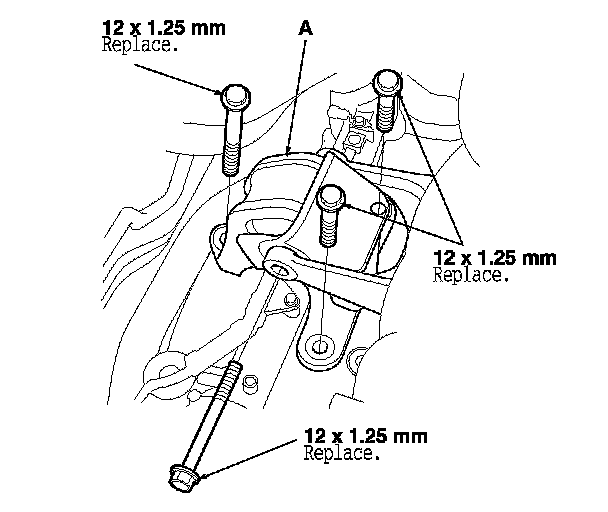 12 x 1.25 mm
Replace.

A

12 x 1.25 mm
Replace.

12 x 1.25 mm
Replace.