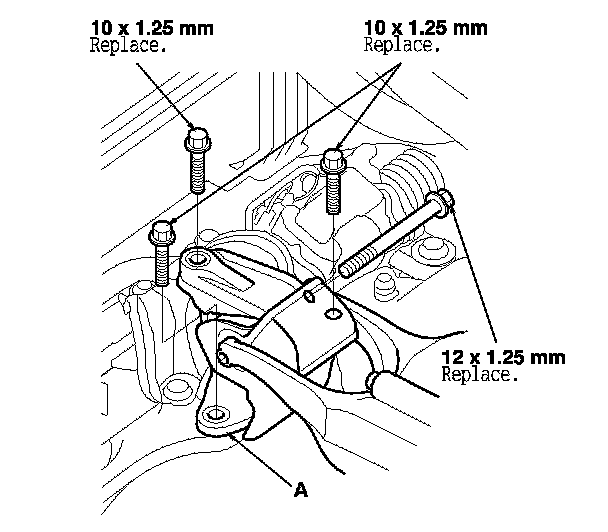 10 x 1.25 mm
Replace.

10 x 1.25 mm
Replace.

12 x 1.25 mm
Replace.

A