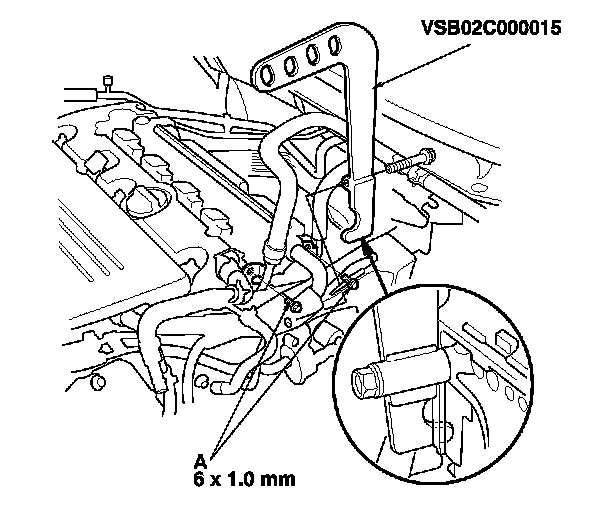 VSB02C000015

A
6 x 1.0 mm