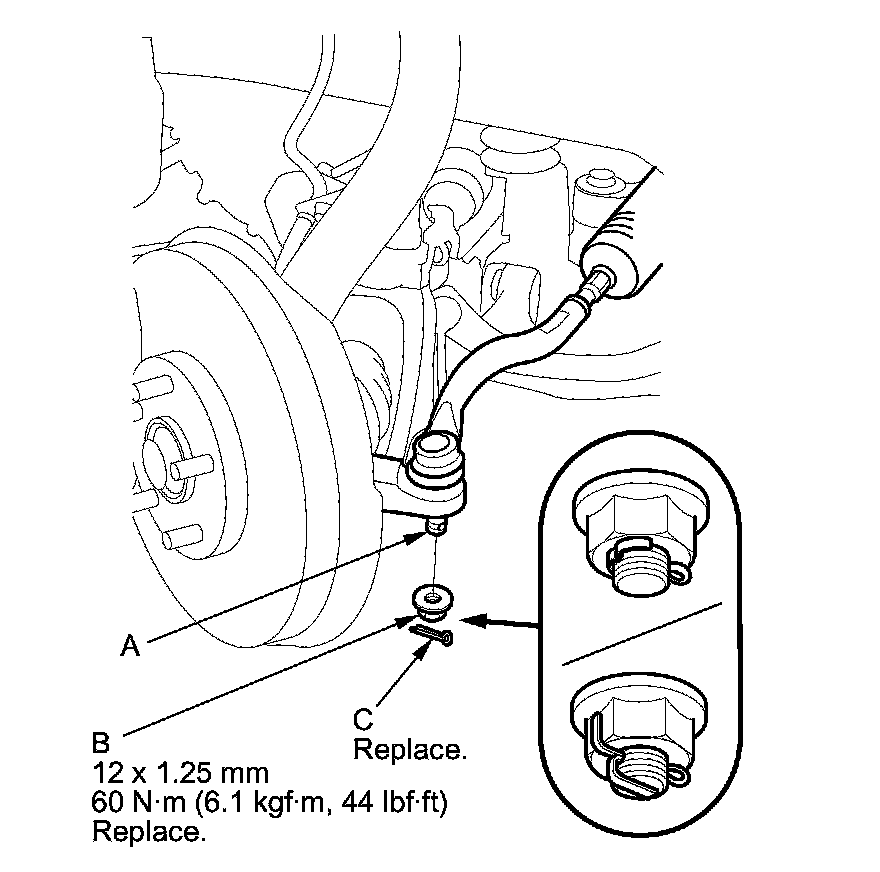 A

B
12 x 1.25 mm
60 N·m (6.1 kgf·m, 44 lbf·ft)
Replace.

C
Replace.