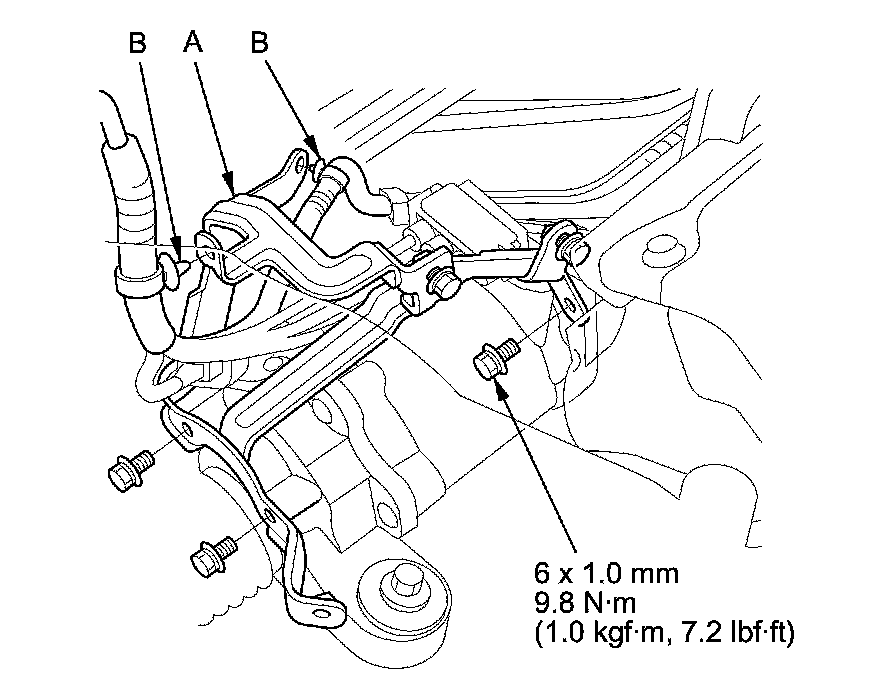 B A B

6 x 1.0 mm
9.8 N·m
(1.0 kgf·m, 7.2 lbf·ft)