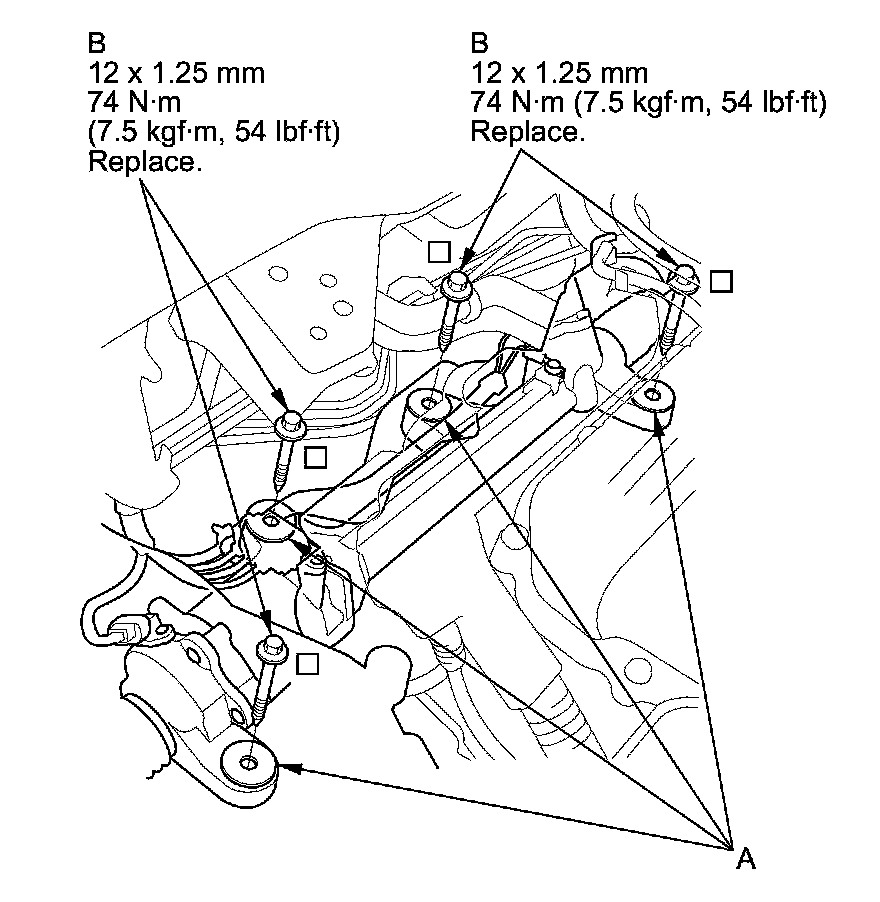 B
12 x 1.25 mm
74 N·m
(7.5 kgf·m, 54 lbf·ft)
Replace.

B
12 x 1.25 mm
74 N·m (7.5 kgf·m, 54 lbf·ft)
Replace.

A