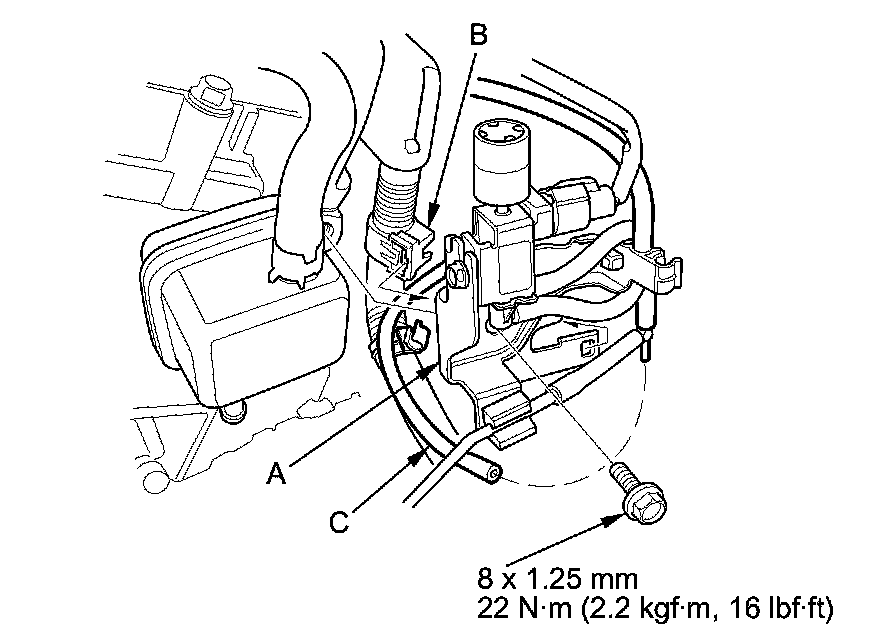 B

A

C

8 x 1.25 mm
22 N·m (2.2 kgf·m, 16 lbf·ft)