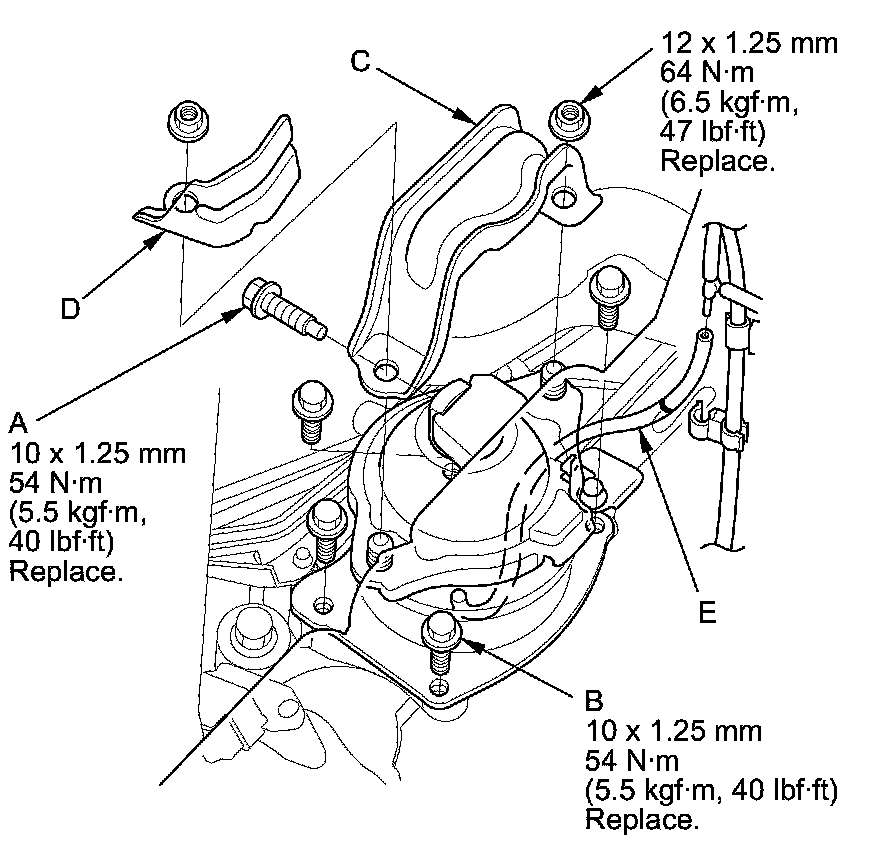 C

12 x 1.25 mm
64 N·m
(6.5 kgf·m,
47 lbf·ft)
Replace.

D

A
10 x 1.25 mm
54 N·m
(5.5 kgf·m,
40 lbf·ft)
Replace.

E

B
10 x 1.25 mm
54 N·m
(5.5 kgf·m, 40 lbf·ft)
Replace.