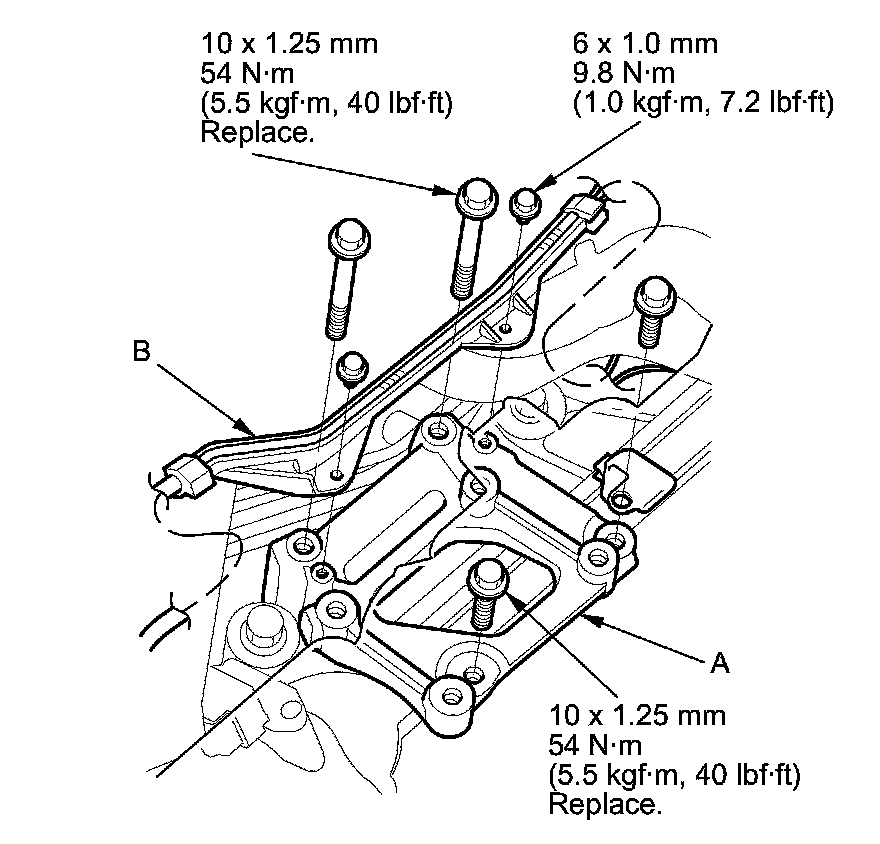 10 x 1.25 mm
54 N·m
(5.5 kgf·m, 40 lbf·ft)
Replace.

6 x 1.0 mm
9.8 N·m
(1.0 kgf·m, 7.2 lbf·ft)

B

A

10 x 1.25 mm
54 N·m
(5.5 kgf·m, 40 lbf·ft)
Replace.