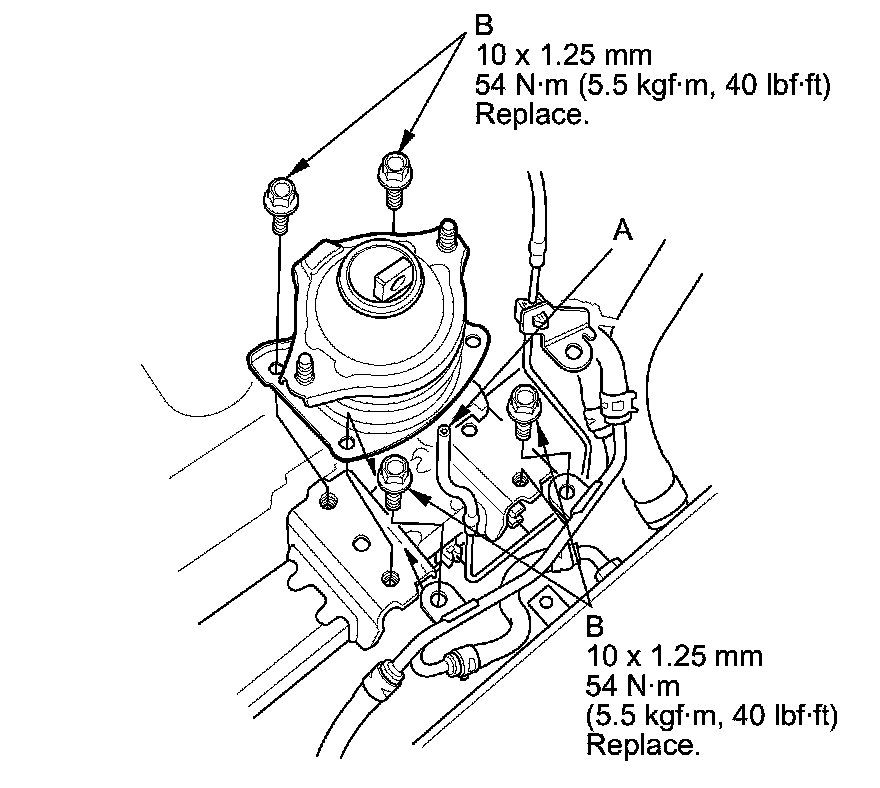 B
10 x 1.25 mm
54 N·m (5.5 kgf·m, 40 lbf·ft)
Replace.

A

B
10 x 1.25 mm
54 N·m
(5.5 kgf·m, 40 lbf·ft)
Replace.