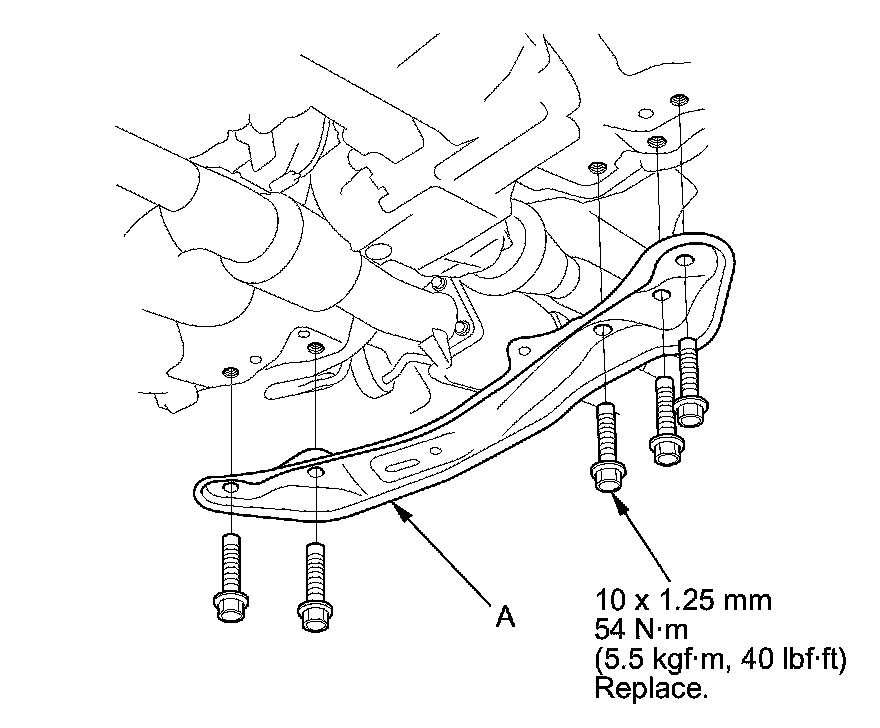 A

10 x 1.25 mm
54 N·m
(5.5 kgf·m, 40 lbf·ft)
Replace.