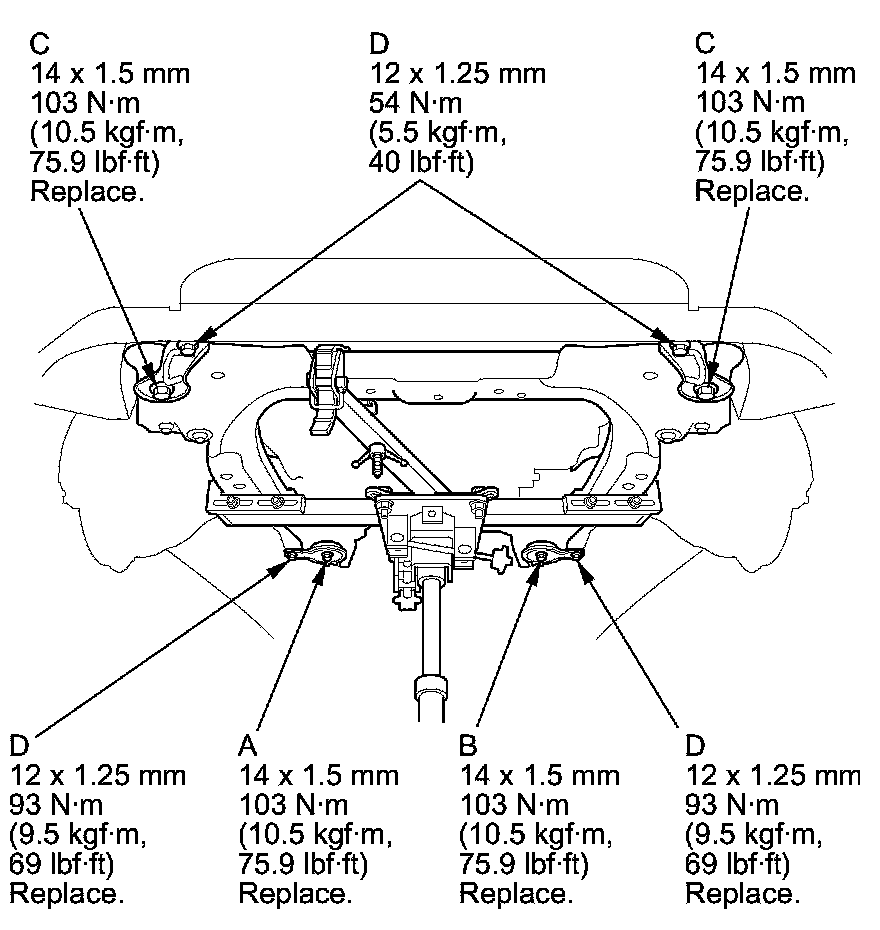 C
14 x 1.5 mm
103 N·m
(10.5 kgf·m,
75.9 lbf·ft)
Replace.

D
12 x 1.25 mm
54 N·m
(5.5 kgf·m,
40 lbf·ft)

C
14 x 1.5 mm
103 N·m
(10.5 kgf·m,
75.9 lbf·ft)
Replace.

D
12 x 1.25 mm
93 N·m
(9.5 kgf·m,
69 lbf·ft)
Replace.

A
14 x 1.5 mm
103 N·m
(10.5 kgf·m,
75.9 lbf·ft)
Replace.

B
14 x 1.5 mm
103 N·m
(10.5 kgf·m,
75.9 lbf·ft)
Replace.

D
12 x 1.25 mm
93 N·m
(9.5 kgf·m,
69 lbf·ft)
Replace.