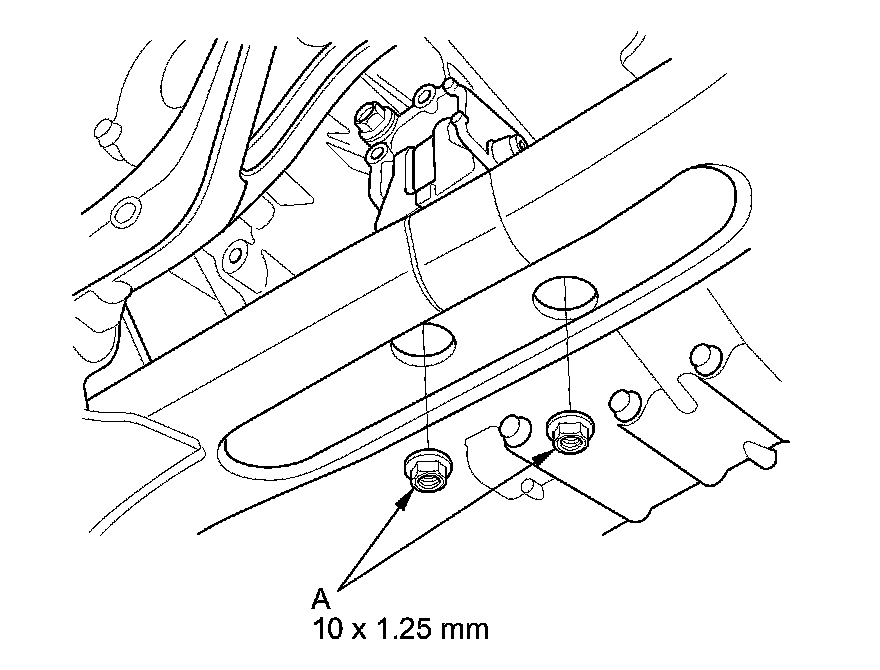 A
10 x 1.25 mm