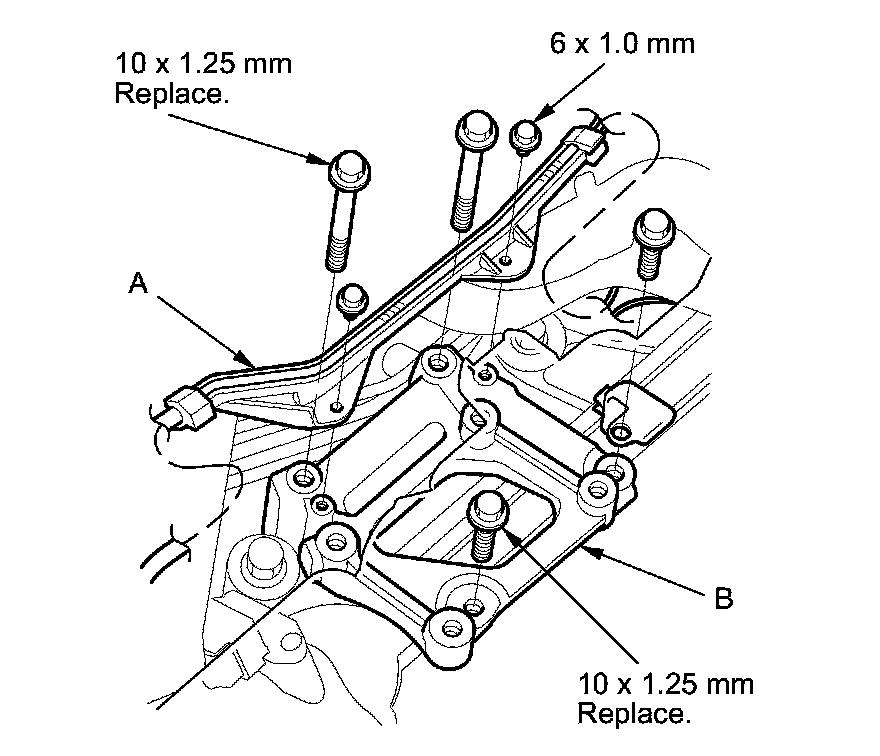 10 x 1.25 mm
Replace.

6 x 1.0 mm

A

B

10 x 1.25 mm
Replace.