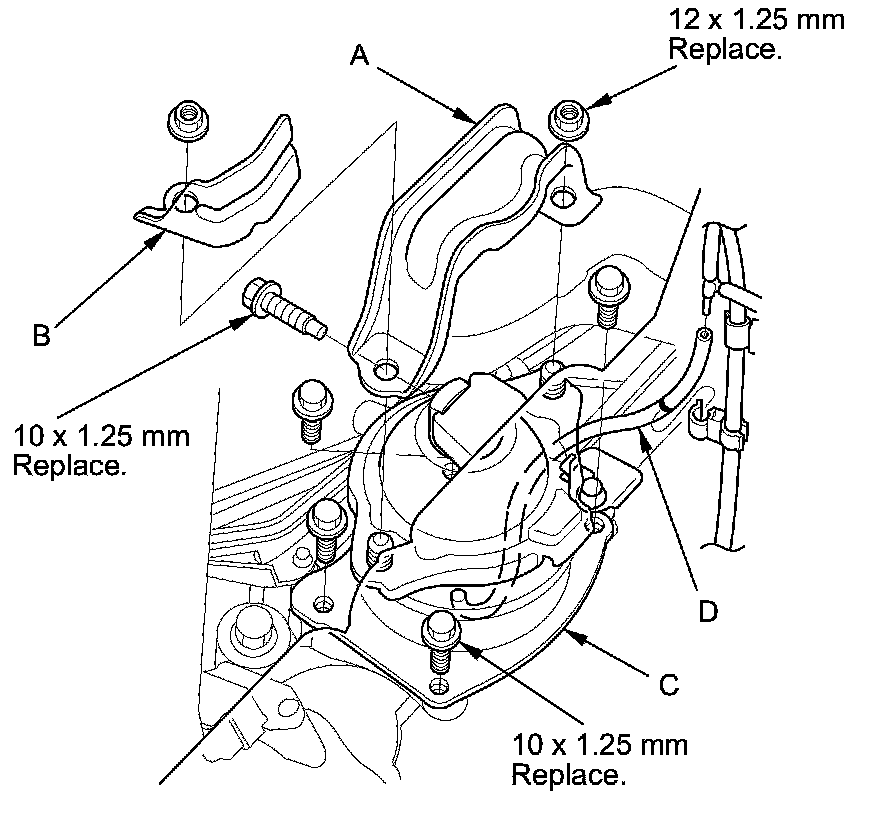 12 x 1.25 mm
Replace.

A

B

10 x 1.25 mm
Replace.

D

C

10 x 1.25 mm
Replace.