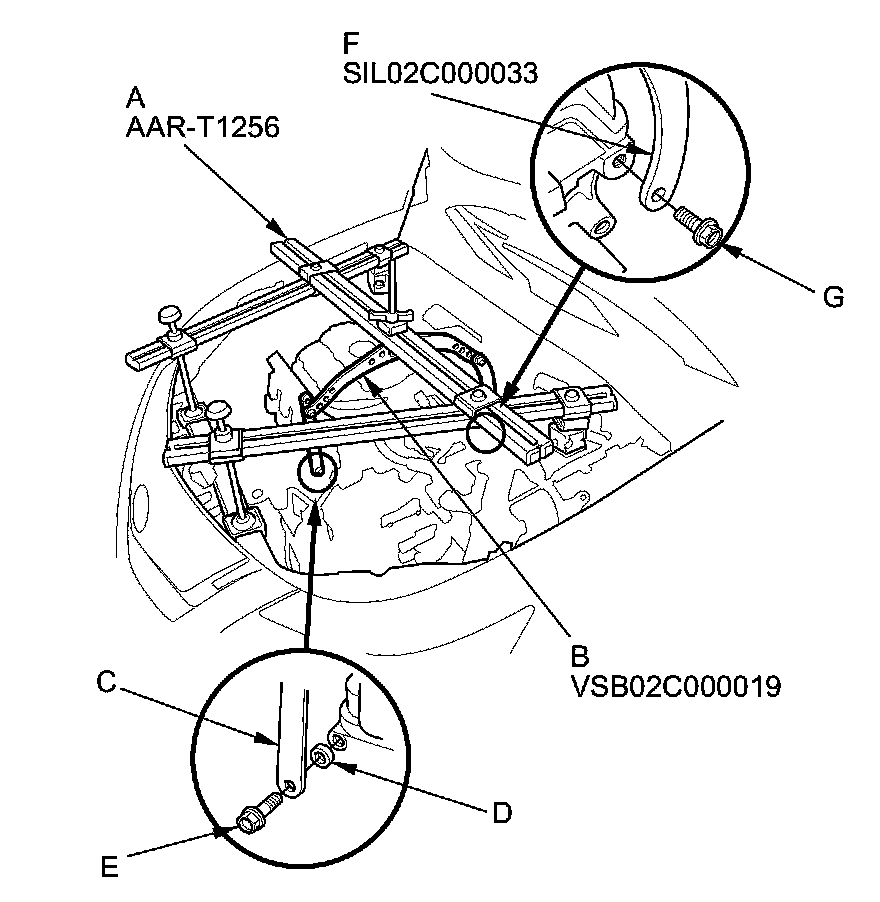 F
SIL02C000033

A
AAR-T1256

G

B
VSB02C000019

C

D

E