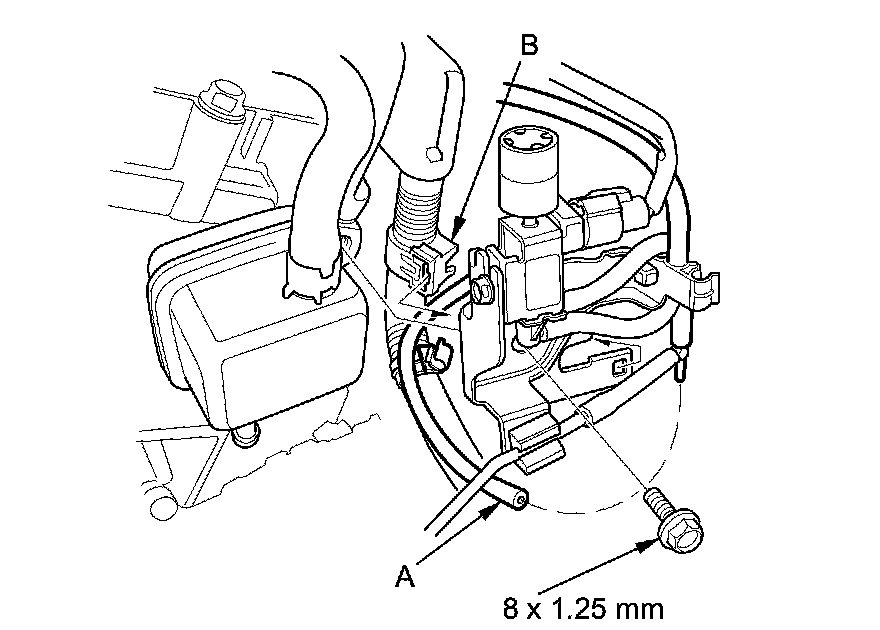 B

A

8 x 1.25 mm